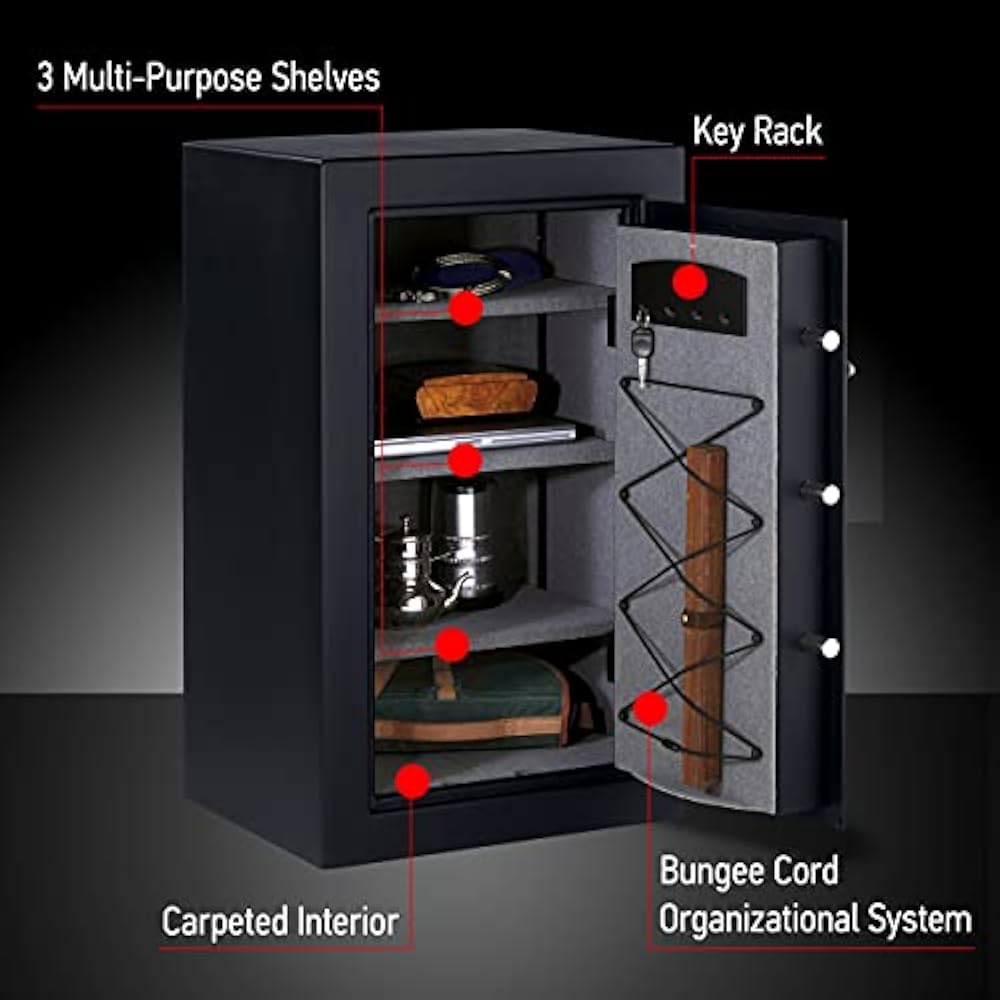 3 Multi-Purpose Shelves

Key Rack

Carpeted Interior

Bungee Cord Organizational System