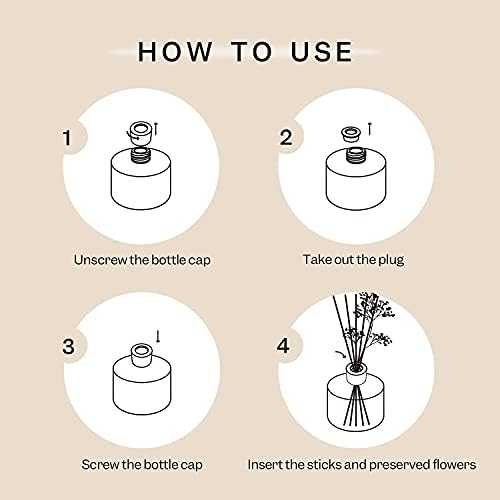 HOW TO USE

1

Unscrew the bottle cap

2

Take out the plug

3

Screw the bottle cap

4

Insert the sticks and preserved flowers