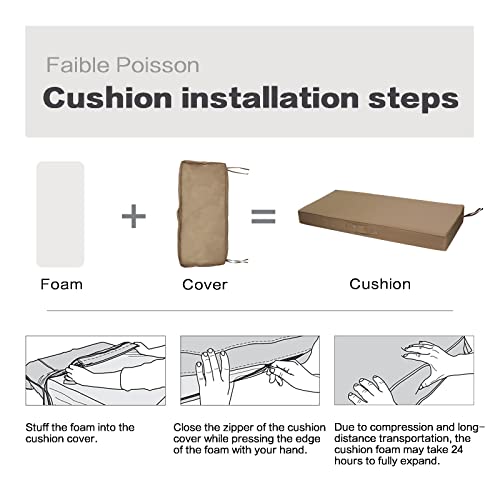 Faible Poisson
Cushion installation steps

Foam + Cover = Cushion

Stuff the foam into the cushion cover.

Close the zipper of the cushion cover while pressing the edge of the foam with your hand.

Due to compression and long-distance transportation, the cushion foam may take 24 hours to fully expand.