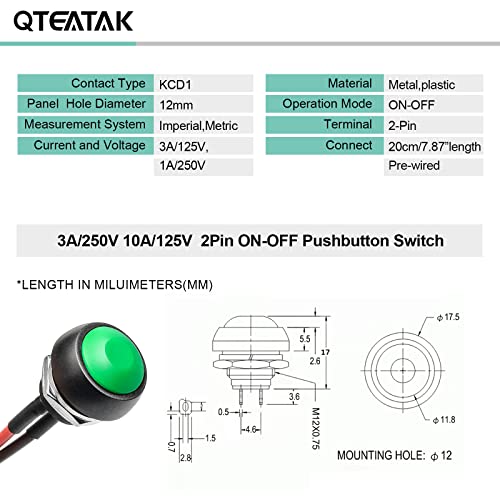 QTEATAK

| Contact Type | KCD1 |
|---|---|
| Panel Hole Diameter | 12mm |
| Measurement System | Imperial,Metric |
| Current and Voltage | 3A/125V, 1A/250V |

| Material | Metal,plastic |
|---|---|
| Operation Mode | ON-OFF |
| Terminal | 2-Pin |
| Connect | 20cm/7.87"length Pre-wired |

3A/250V 10A/125V 2Pin ON-OFF Pushbutton Switch

*LENGTH IN MILUIMETERS(MM)

5.5
17
2.6
3.6
0.5
4.6
M12X0.75
1.5
0.7
2.8
$\phi$ 17.5
$\phi$ 11.8
MOUNTING HOLE: $\phi$ 12