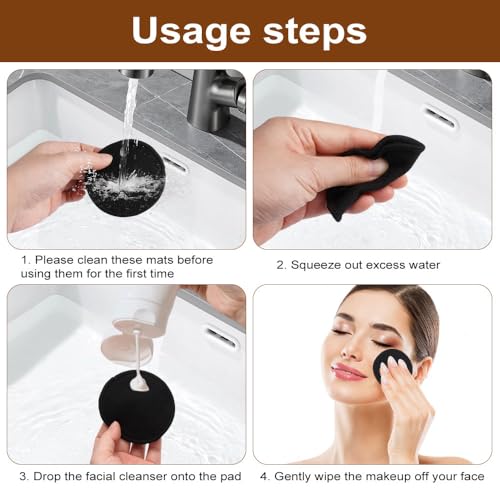 Usage steps

1. Please clean these mats before using them for the first time

2. Squeeze out excess water

3. Drop the facial cleanser onto the pad

4. Gently wipe the makeup off your face