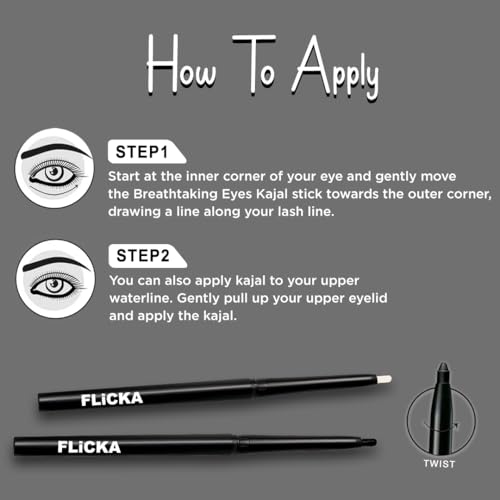 How To Apply

STEP1

Start at the inner corner of your eye and gently move the Breathtaking Eyes Kajal stick towards the outer corner, drawing a line along your lash line.

STEP2

You can also apply kajal to your upper waterline. Gently pull up your upper eyelid and apply the kajal.

FLiCKA

FLiCKA

TWIST