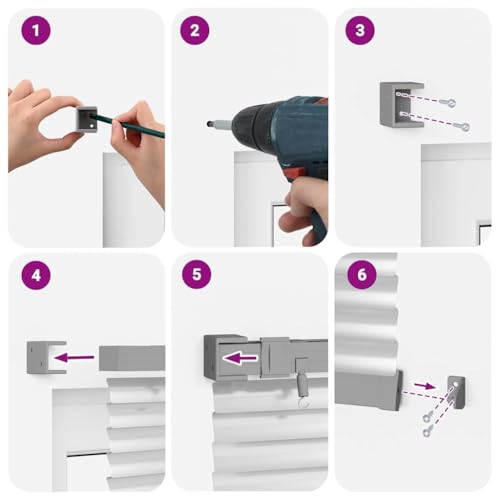 1
2
3
4
5
6