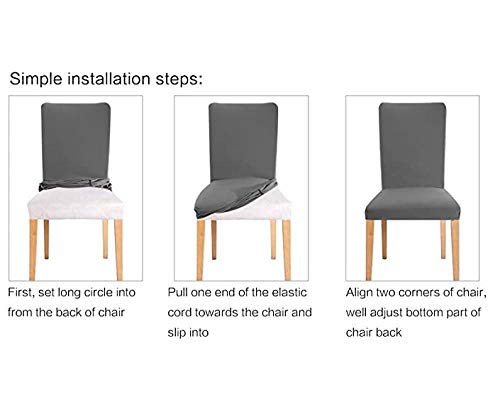 Simple installation steps:

First, set long circle into from the back of chair

Pull one end of the elastic cord towards the chair and slip into

Align two corners of chair, well adjust bottom part of chair back