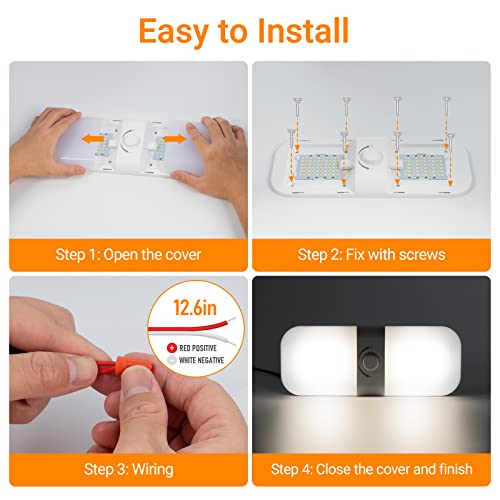 Easy to Install

Step 1: Open the cover

Step 2: Fix with screws

12.6in

RED POSITIVE

WHITE NEGATIVE

Step 3: Wiring

Step 4: Close the cover and finish