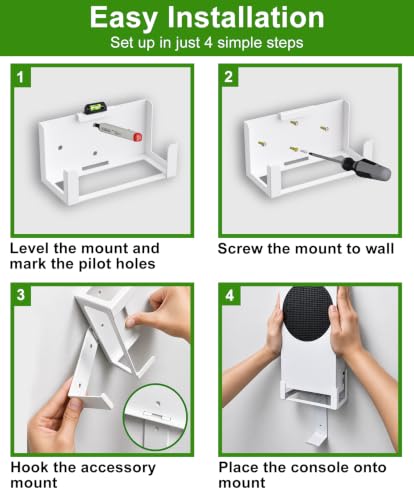 Easy Installation
Set up in just 4 simple steps

1
Level the mount and mark the pilot holes

2
Screw the mount to wall

3
Hook the accessory mount

4
Place the console onto mount