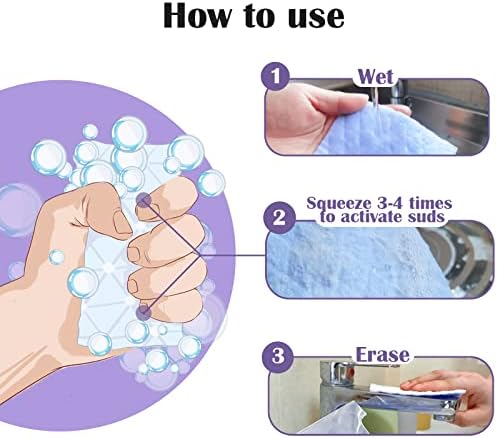 How to use

1 Wet

2 Squeeze 3-4 times to activate suds

3 Erase