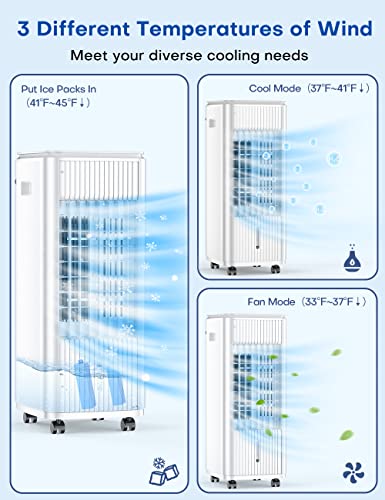 3 Different Temperatures of Wind

Meet your diverse cooling needs

Put Ice Packs In (41°F~45°F↓)

Cool Mode (37°F~41°F↓)

Fan Mode (33°F~37°F↓)