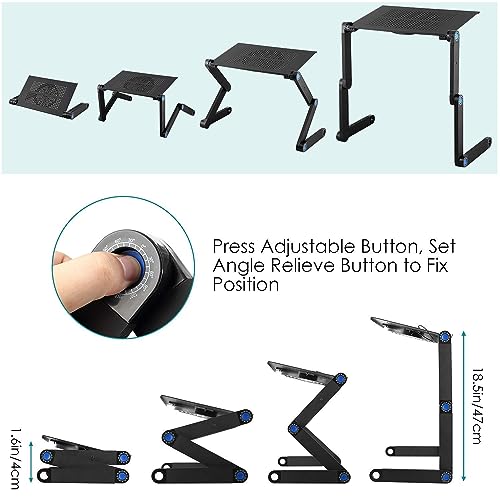 Press Adjustable Button, Set Angle Relieve Button to Fix Position

1.6in/4cm

18.5in/47cm