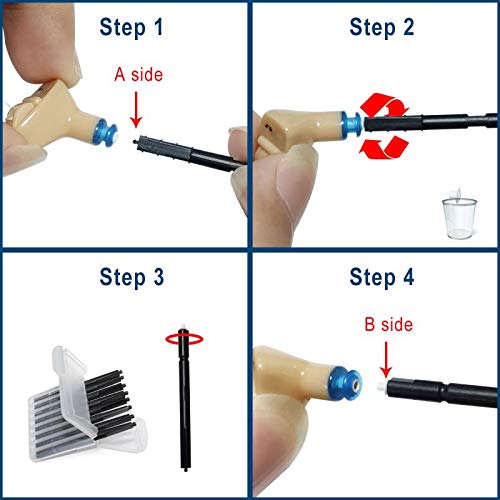 Step 1

A side

Step 2

Step 3

Step 4

B side