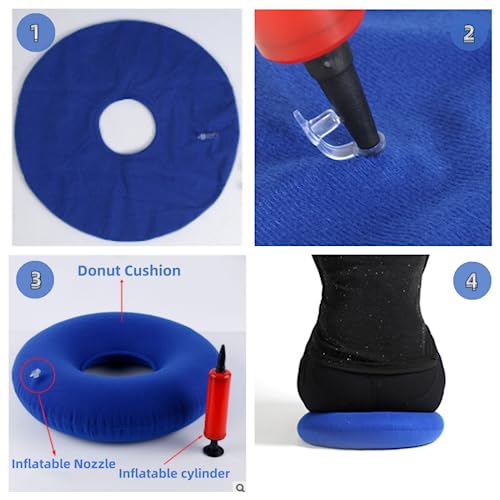 1

2

3

Donut Cushion

Inflatable Nozzle

Inflatable cylinder

4