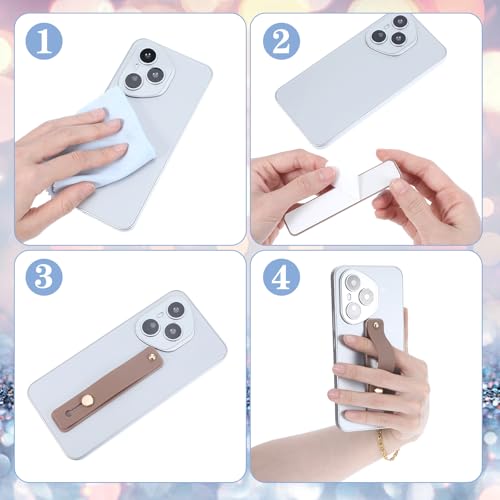 1

2

3

4