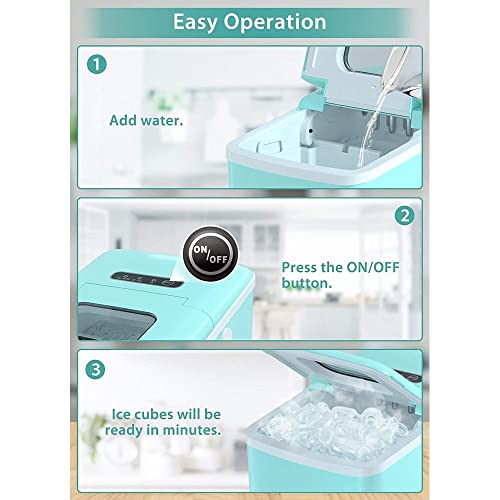 Easy Operation

1

Add water.

2

ON/OFF

Press the ON/OFF button.

3

Ice cubes will be ready in minutes.