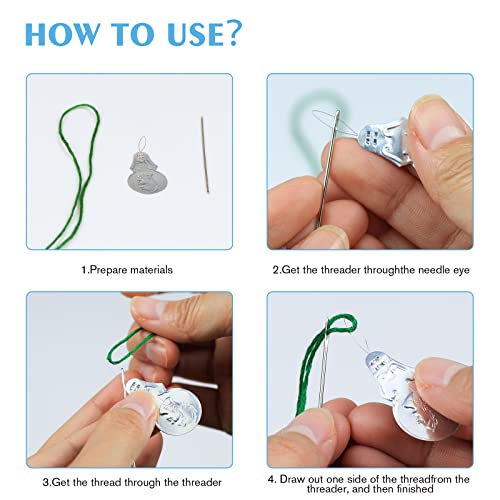 HOW TO USE?

1.Prepare materials

2.Get the threader throughthe needle eye

3.Get the thread through the threader

4. Draw out one side of the threadfrom the threader, and then finished