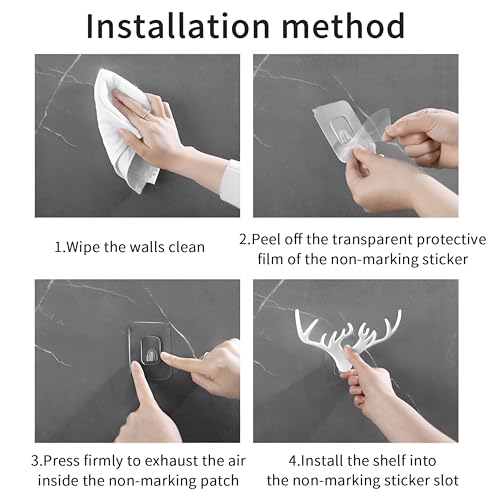 Installation method

1.Wipe the walls clean

2.Peel off the transparent protective film of the non-marking sticker

3.Press firmly to exhaust the air inside the non-marking patch

4.Install the shelf into the non-marking sticker slot