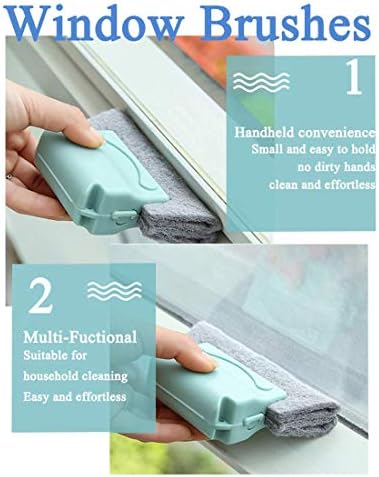 Window Brushes

1

Handheld convenience
Small and easy to hold
no dirty hands
clean and effortless

2

Multi-Fuctional
Suitable for
household cleaning
Easy and effortless