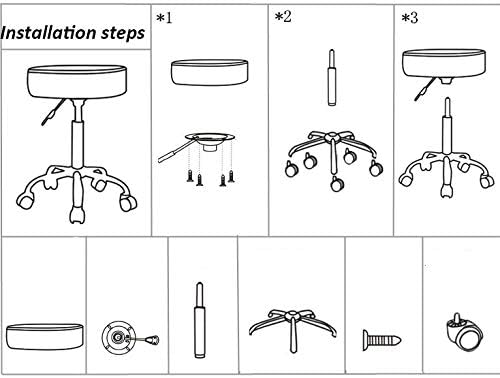 Installation steps

*1

*2

*3