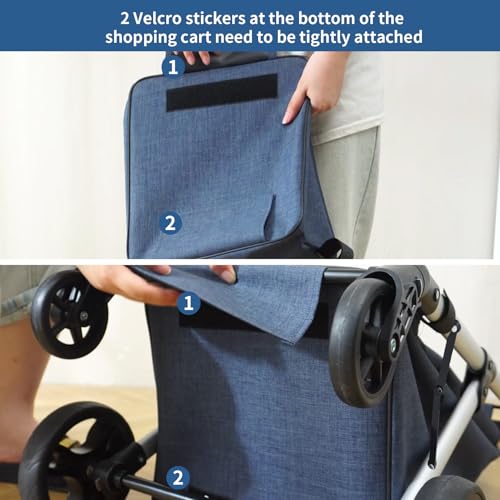 2 Velcro stickers at the bottom of the shopping cart need to be tightly attached

1

2

1

2