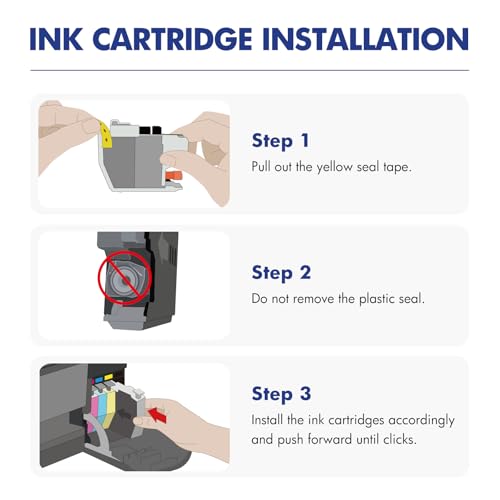 INK CARTRIDGE INSTALLATION

Step 1
Pull out the yellow seal tape.

Step 2
Do not remove the plastic seal.

Step 3
Install the ink cartridges accordingly and push forward until clicks.