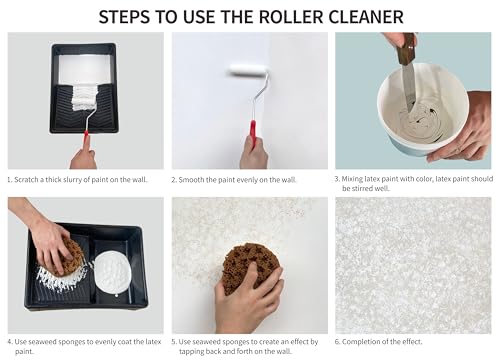 STEPS TO USE THE ROLLER CLEANER

1. Scratch a thick slurry of paint on the wall.

2. Smooth the paint evenly on the wall.

3. Mixing latex paint with color, latex paint should be stirred well.

4. Use seaweed sponges to evenly coat the latex paint.

5. Use seaweed sponges to create an effect by tapping back and forth on the wall.

6. Completion of the effect.