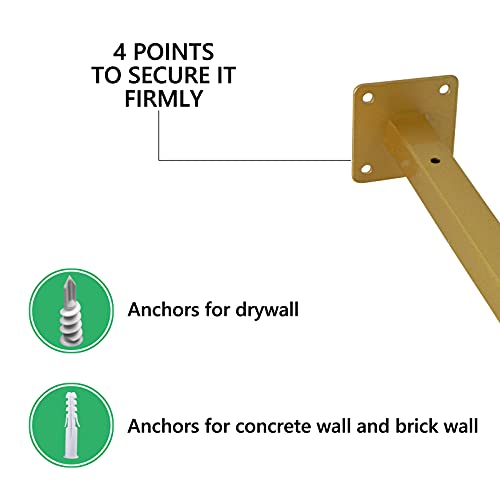 4 POINTS
TO SECURE IT
FIRMLY

Anchors for drywall

Anchors for concrete wall and brick wall