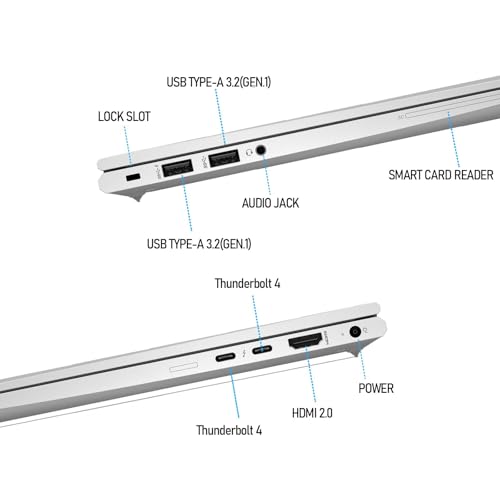 USB TYPE-A 3.2(GEN.1)

LOCK SLOT

SMART CARD READER

AUDIO JACK

USB TYPE-A 3.2(GEN.1)

Thunderbolt 4

POWER

HDMI 2.0

Thunderbolt 4