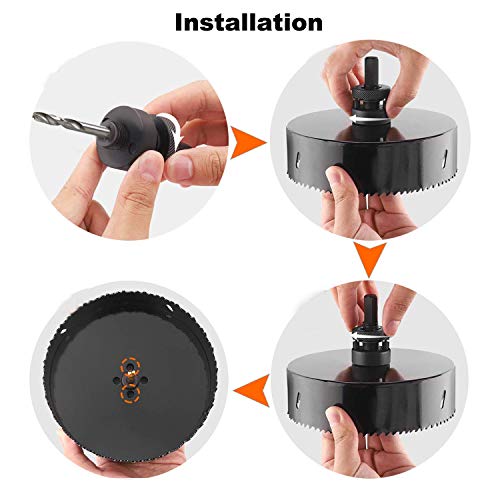 Installation