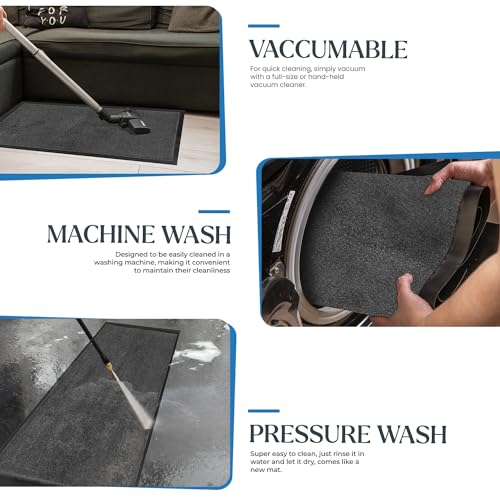 FOR YOU

VACCUMABLE

For quick cleaning, simply vacuum with a full-size or hand-held vacuum cleaner.

MACHINE WASH

Designed to be easily cleaned in a washing machine, making it convenient to maintain their cleanliness

PRESSURE WASH

Super easy to clean, just rinse it in water and let it dry, comes like a new mat.