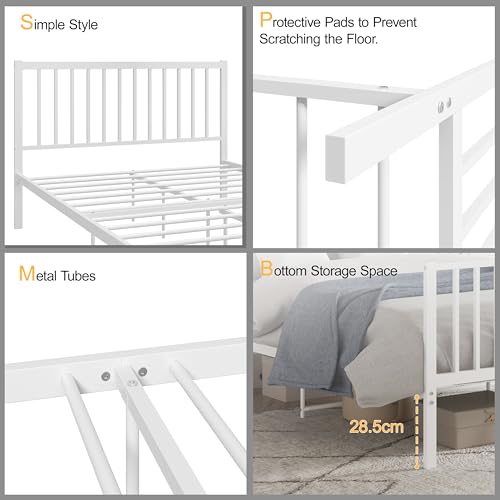 Simple Style

Protective Pads to Prevent Scratching the Floor.

Metal Tubes

Bottom Storage Space

28.5cm