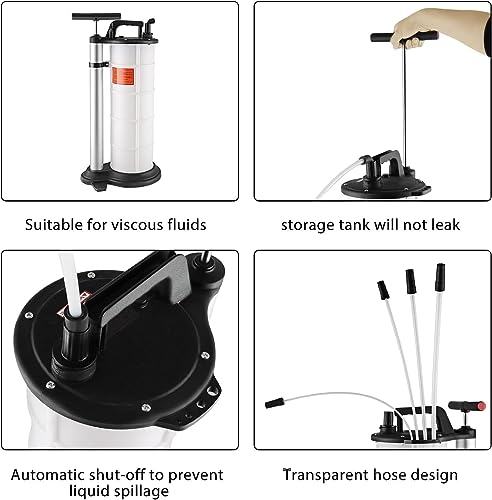 Suitable for viscous fluids

storage tank will not leak

Automatic shut-off to prevent liquid spillage

Transparent hose design