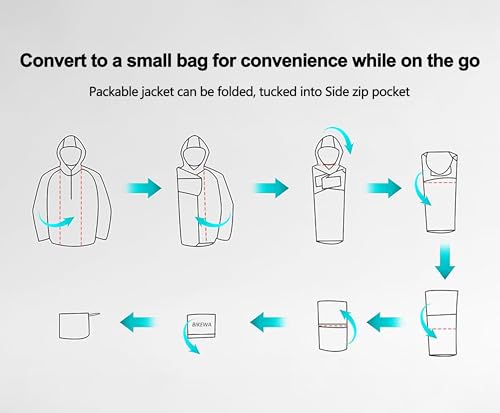 Convert to a small bag for convenience while on the go

Packable jacket can be folded, tucked into Side zip pocket

BIKEWA