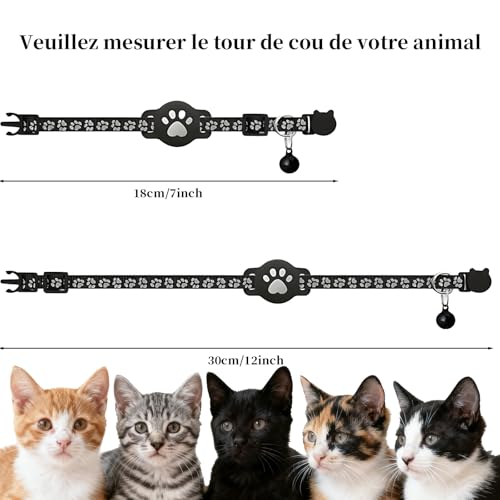 Veuillez mesurer le tour de cou de votre animal

18cm/7inch

30cm/12inch