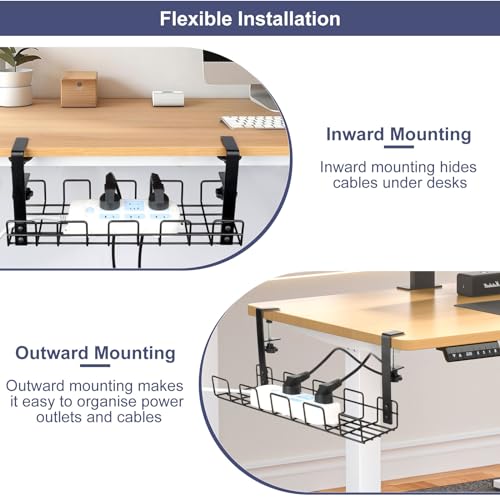 Flexible Installation

Inward Mounting

Inward mounting hides cables under desks

Outward Mounting

Outward mounting makes it easy to organise power outlets and cables