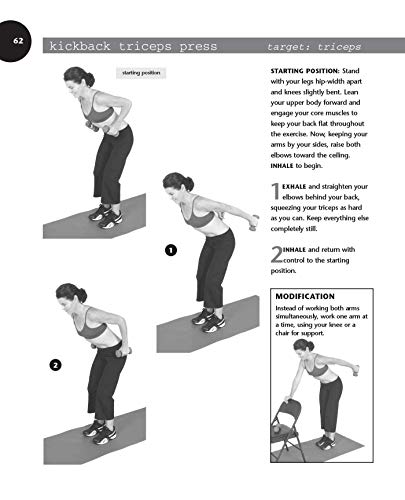 62

kickback triceps press target: triceps

starting position

1

2

STARTING POSITION: Stand with your legs hip-width apart and knees slightly bent. Lean your upper body forward and engage your core muscles to keep your back flat throughout the exercise. Now, keeping your arms by your sides, raise both elbows toward the ceiling. INHALE to begin.

1 EXHALE and straighten your elbows behind your back, squeezing your triceps as hard as you can. Keep everything else completely still.

2 INHALE and return with control to the starting position.

MODIFICATION

Instead of working both arms simultaneously, work one arm at a time, using your knee or a chair for support.