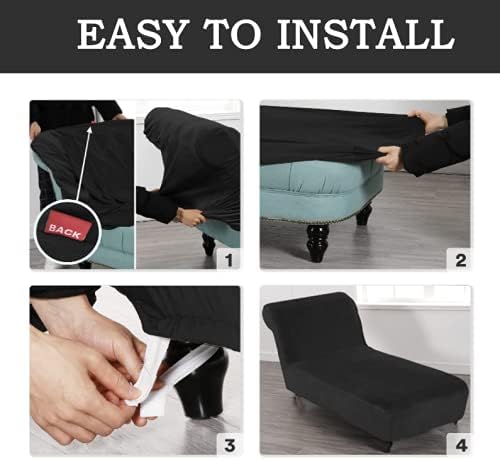 EASY TO INSTALL

BACK

1

2

3

4