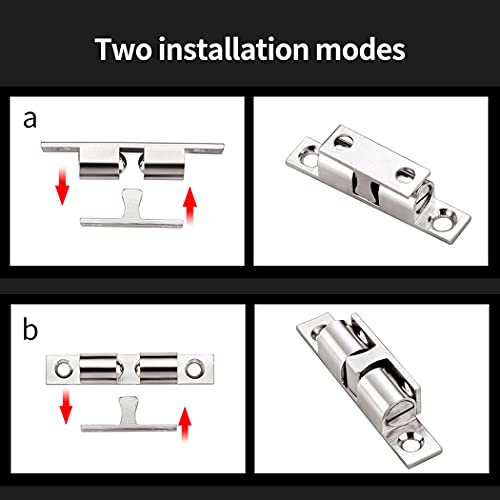 Two installation modes

a

b