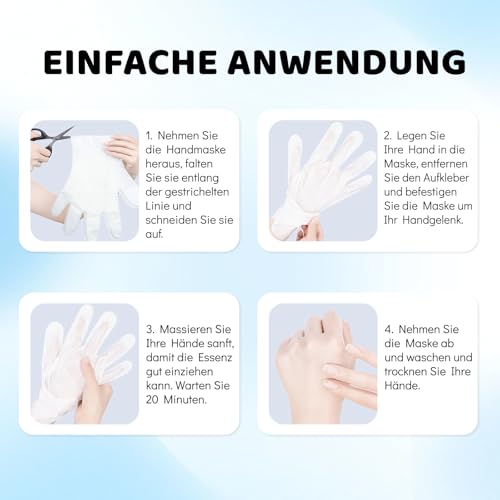 EINFACHE ANWENDUNG

1. Nehmen Sie die Handmaske heraus, falten Sie sie entlang der gestrichelten Linie und schneiden Sie sie auf.

2. Legen Sie Ihre Hand in die Maske, entfernen Sie den Aufkleber und befestigen Sie die Maske um Ihr Handgelenk.

3. Massieren Sie Ihre Hände sanft, damit die Essenz gut einziehen kann. Warten Sie 20 Minuten.

4. Nehmen Sie die Maske ab und waschen und trocknen Sie Ihre Hände.