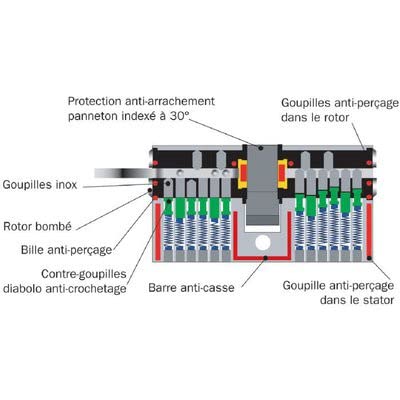 Protection anti-arrachement
panneton indexé à 30°

Goupilles anti-perçage
dans le rotor

Goupilles inox

Rotor bombé

Bille anti-perçage

Contre-goupilles
diabolo anti-crochetage

Barre anti-casse

Goupille anti-perçage
dans le stator