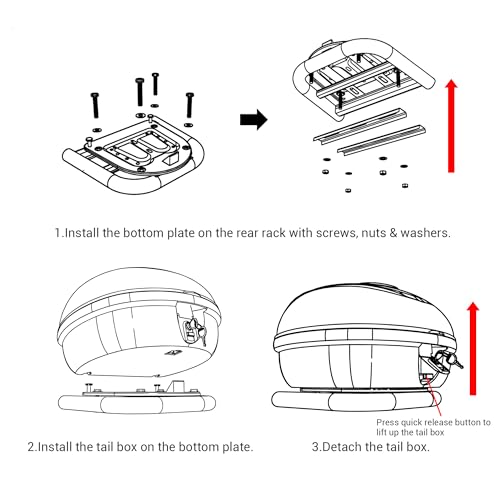 1.Install the bottom plate on the rear rack with screws, nuts & washers.

Press quick release button to lift up the tail box

2.Install the tail box on the bottom plate.

3.Detach the tail box.