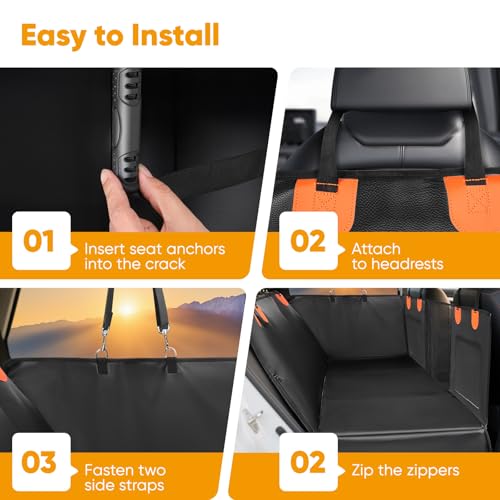 Easy to Install

01 Insert seat anchors into the crack

02 Attach to headrests

03 Fasten two side straps

02 Zip the zippers