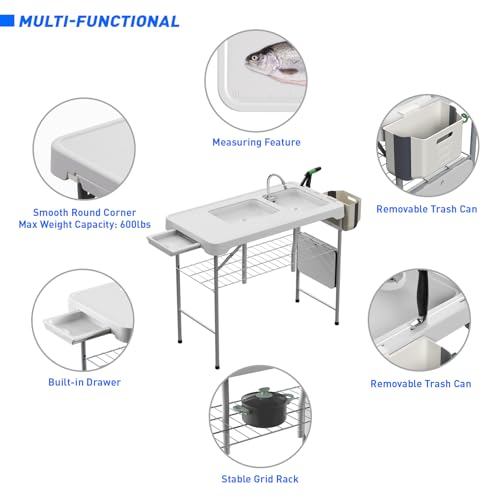 MULTI-FUNCTIONAL

Measuring Feature

Smooth Round Corner
Max Weight Capacity: 600lbs

Removable Trash Can

Built-in Drawer

Removable Trash Can

Stable Grid Rack