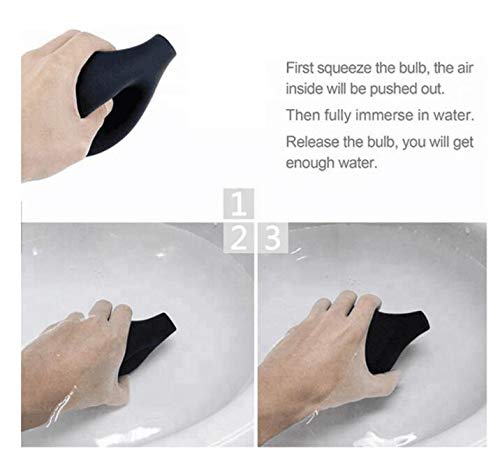 First squeeze the bulb, the air inside will be pushed out.

Then fully immerse in water.

Release the bulb, you will get enough water.

1

2 3