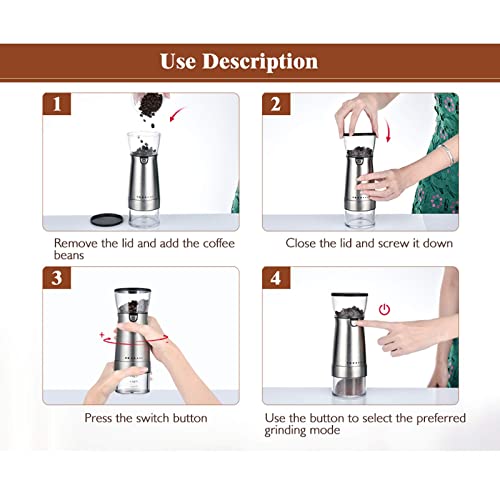 Use Description

1

Remove the lid and add the coffee beans

2

Close the lid and screw it down

3

Press the switch button

4

Use the button to select the preferred grinding mode