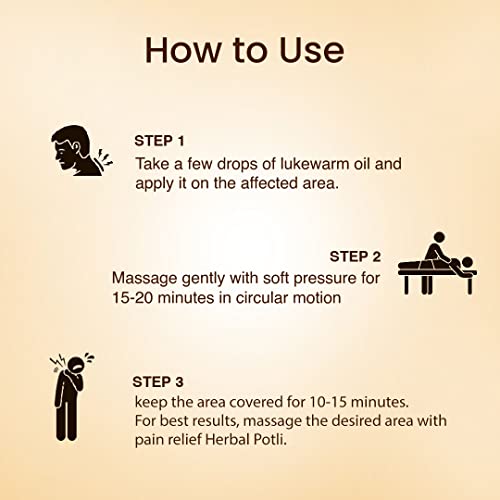 How to Use

STEP 1
Take a few drops of lukewarm oil and apply it on the affected area.

STEP 2
Massage gently with soft pressure for 15-20 minutes in circular motion

STEP 3
keep the area covered for 10-15 minutes. For best results, massage the desired area with pain relief Herbal Potli.