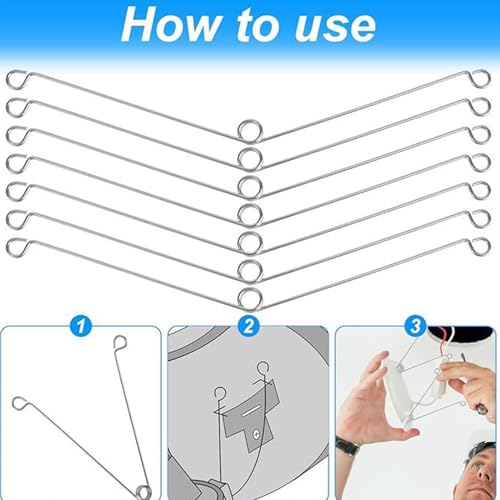 How to use

1

2

3