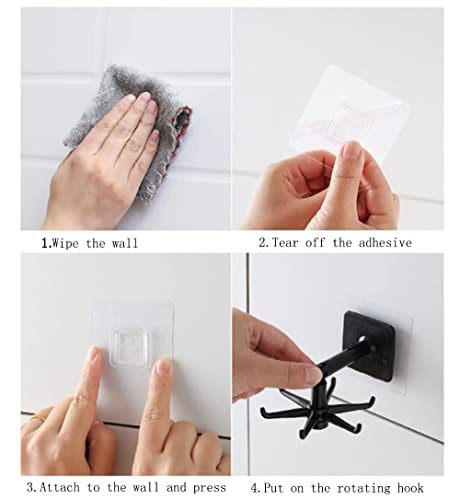 1.Wipe the wall

2.Tear off the adhesive

3.Attach to the wall and press

4.Put on the rotating hook