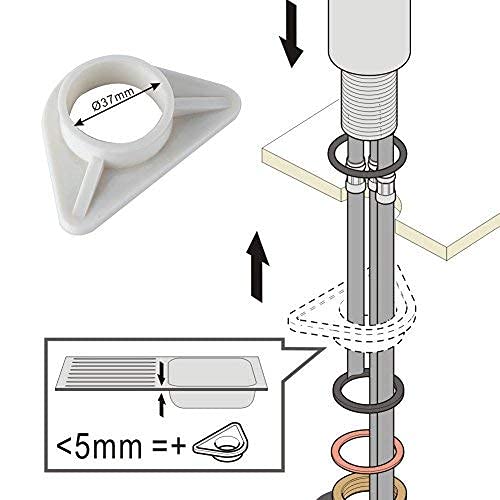 Ø37mm

<5mm =+