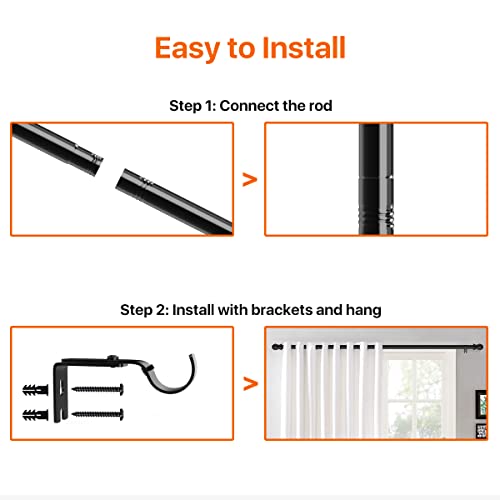 Easy to Install

Step 1: Connect the rod

>

Step 2: Install with brackets and hang

>