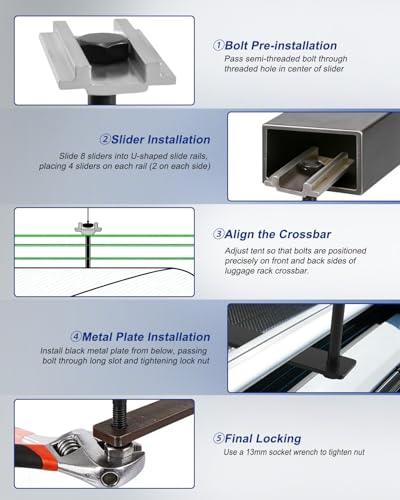 ①Bolt Pre-installation
Pass semi-threaded bolt through threaded hole in center of slider

②Slider Installation
Slide 8 sliders into U-shaped slide rails, placing 4 sliders on each rail (2 on each side)

③Align the Crossbar
Adjust tent so that bolts are positioned precisely on front and back sides of luggage rack crossbar.

④Metal Plate Installation
Install black metal plate from below, passing bolt through long slot and tightening lock nut

⑤Final Locking
Use a 13mm socket wrench to tighten nut