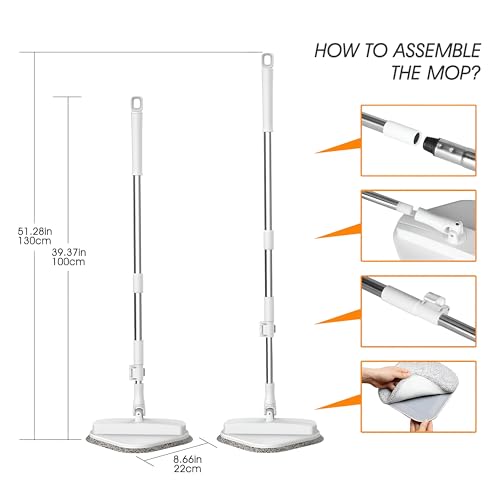 HOW TO ASSEMBLE THE MOP?

51.28in
130cm

39.37in
100cm

8.66in
22cm